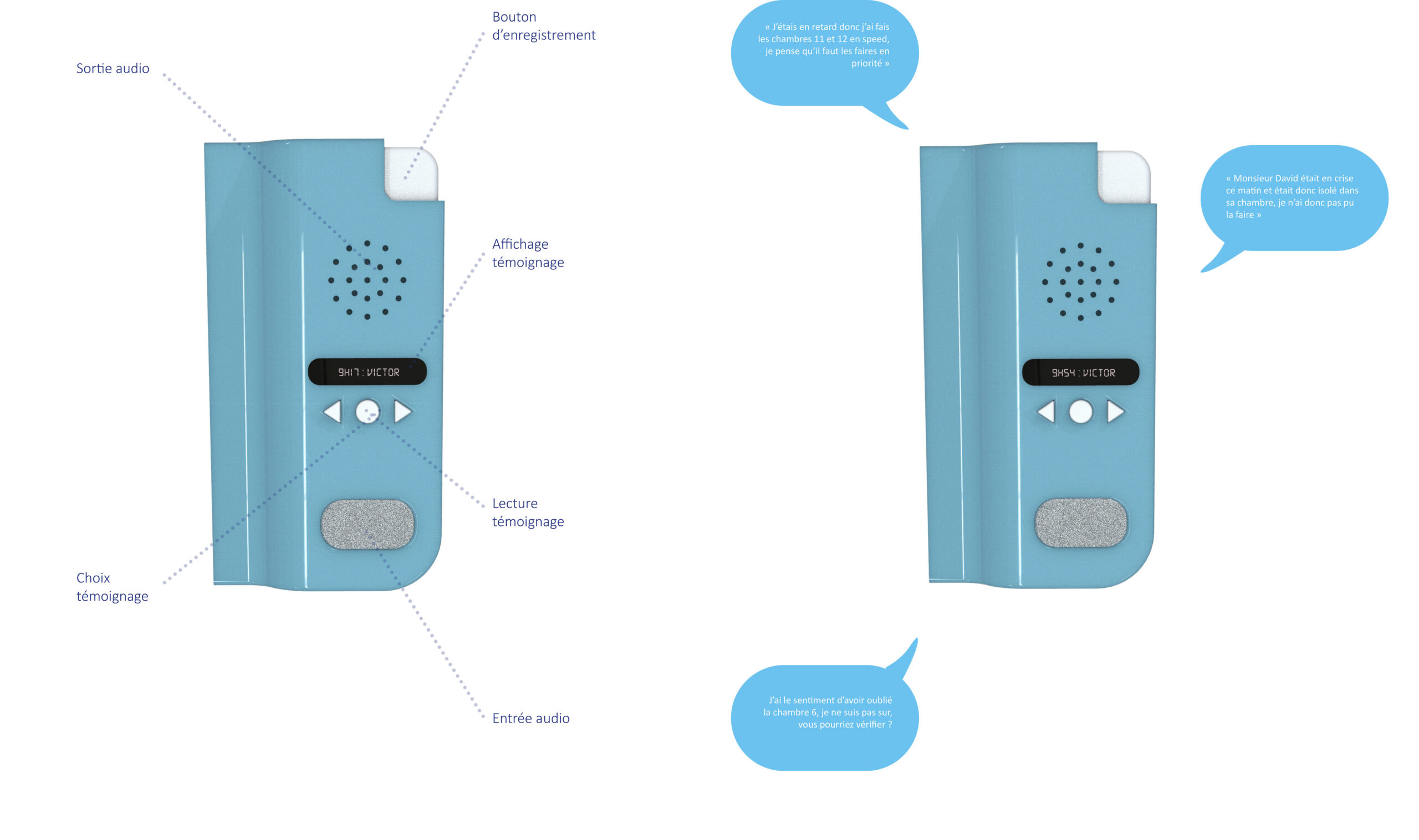 Bouton d'enregistrement

Sortie audio

Affichage témoignage

9H17 : VICTOR

Lecture témoignage

Choix témoignage

Entrée audio

« J'étais en retard donc j'ai fais les chambres 11 et 12 en speed, je pense qu'il faut les faires en priorité »

« Monsieur David était en crise ce matin et était donc isolé dans sa chambre, je n'ai donc pas pu la faire »

9H54 : VICTOR

J'ai le sentiment d'avoir oublié la chambre 6, je ne suis pas sur, vous pourriez vérifier ?