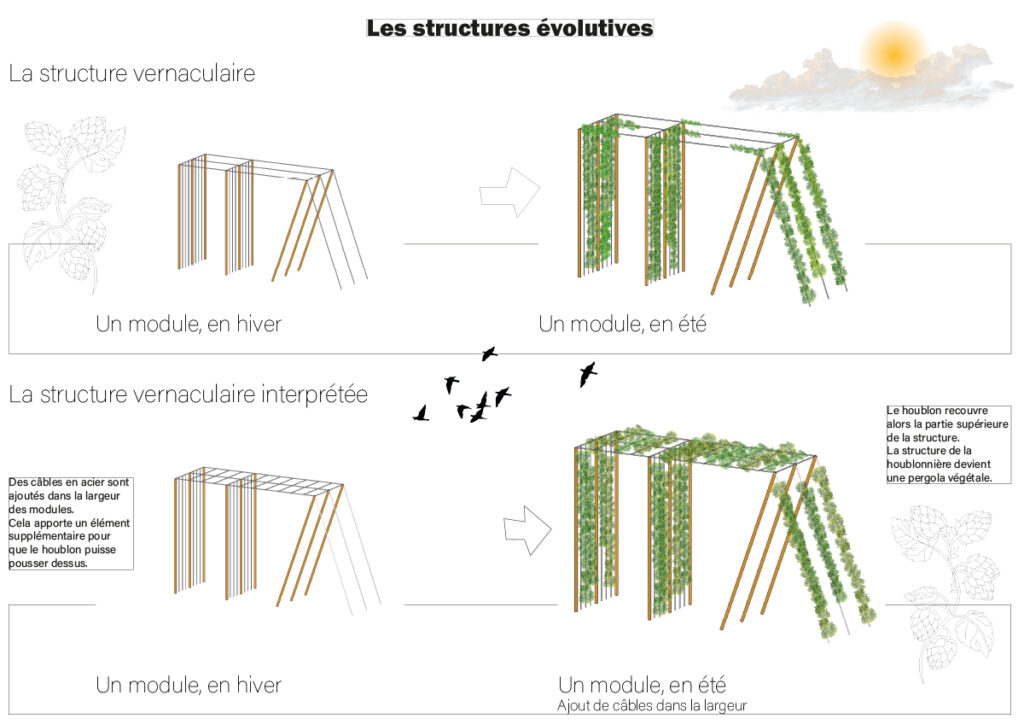 Les structures évolutives

La structure vernaculaire

Un module, en hiver

Un module, en été

La structure vernaculaire interprétée

Des câbles en acier sont ajoutés dans la largeur des modules.
Cela apporte un élément supplémentaire pour que le houblon puisse pousser dessus.

Le houblon recouvre alors la partie supérieure de la structure.
La structure de la houblonnière devient une pergola végétale.

Un module, en hiver

Un module, en été
Ajout de câbles dans la largeur